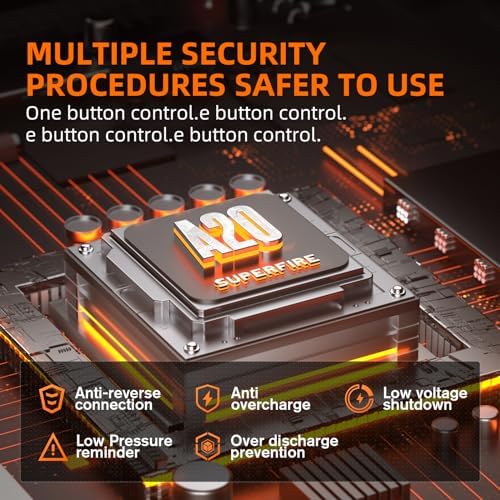 MULTIPLE SECURITY PROCEDURES SAFER TO USE

One button control.e button control. e button control.e button control.

A20
SUPERFIRE

Anti-reverse connection

Anti overcharge

Low voltage shutdown

Low Pressure reminder

Over discharge prevention