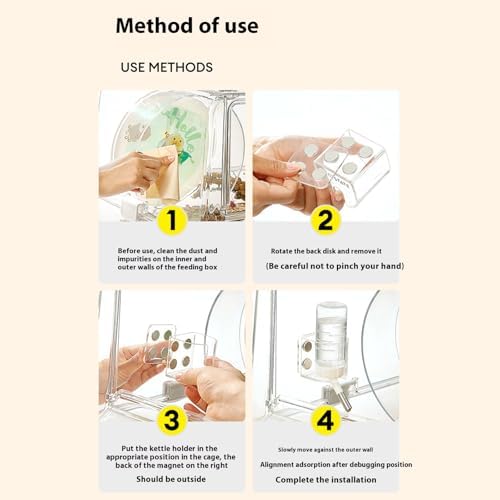 Method of use

USE METHODS

Hello

1

Before use, clean the dust and impurities on the inner and outer walls of the feeding box

2

Rotate the back disk and remove it

(Be careful not to pinch your hand)

3

Put the kettle holder in the appropriate position in the cage, the back of the magnet on the right

Should be outside

4

Slowly move against the outer wall

Alignment adsorption after debugging position

Complete the installation