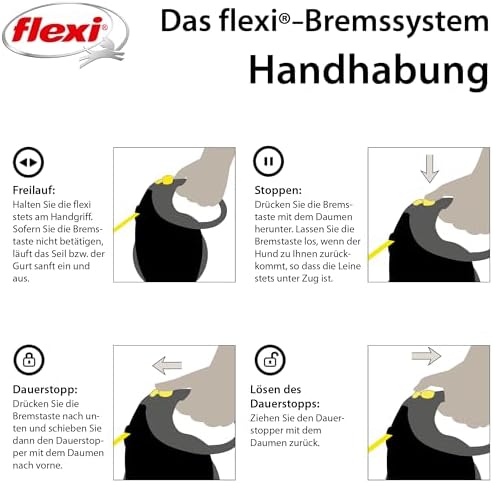 flexi®

Das flexi®-Bremssystem
Handhabung

Freilauf:
Halten Sie die flexi stets am Handgriff. Sofern Sie die Bremstaste nicht betätigen, läuft das Seil bzw. der Gurt sanft ein und aus.

Stoppen:
Drücken Sie die Bremstaste mit dem Daumen herunter. Lassen Sie die Bremstaste los, wenn der Hund zu Ihnen zurückkommt, so dass die Leine stets unter Zug ist.

Dauerstopp:
Drücken Sie die Bremstaste nach unten und schieben Sie dann den Dauerstopper mit dem Daumen nach vorne.

Lösen des Dauerstopps:
Ziehen Sie den Dauerstopper mit dem Daumen zurück.