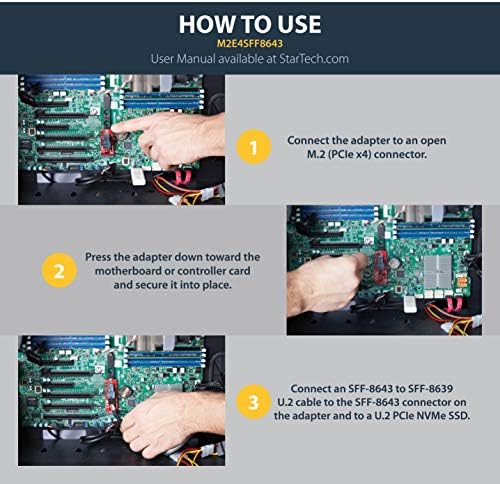 HOW TO USE
M2E4SFF8643
User Manual available at StarTech.com

1
Connect the adapter to an open M.2 (PCIe x4) connector.

2
Press the adapter down toward the motherboard or controller card and secure it into place.

3
Connect an SFF-8643 to SFF-8639 U.2 cable to the SFF-8643 connector on the adapter and to a U.2 PCIe NVMe SSD.