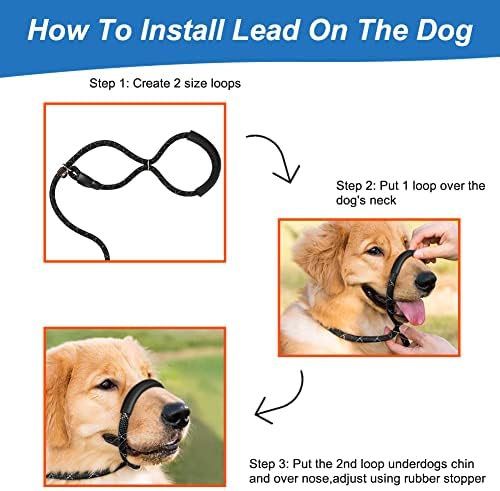 How To Install Lead On The Dog

Step 1: Create 2 size loops

Step 2: Put 1 loop over the dog's neck

Step 3: Put the 2nd loop underdogs chin and over nose,adjust using rubber stopper