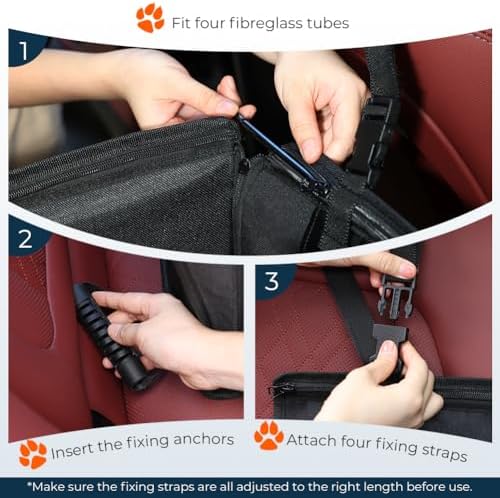 Fit four fibreglass tubes

1

2

3

Insert the fixing anchors

Attach four fixing straps

*Make sure the fixing straps are all adjusted to the right length before use.