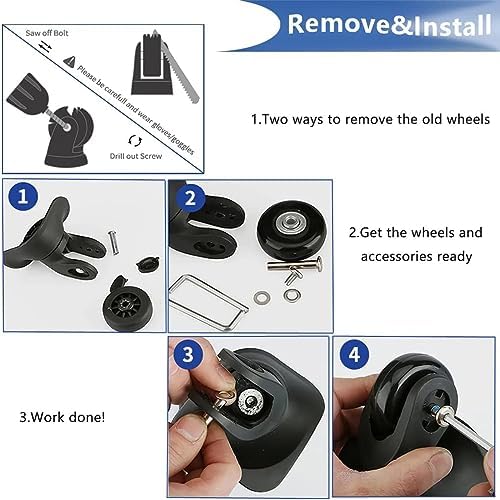 Remove&Install

Saw off Bolt

Please be carefull and wear gloves/goggles

Drill out Screw

1.Two ways to remove the old wheels

1

2

2.Get the wheels and accessories ready

3

4

3.Work done!