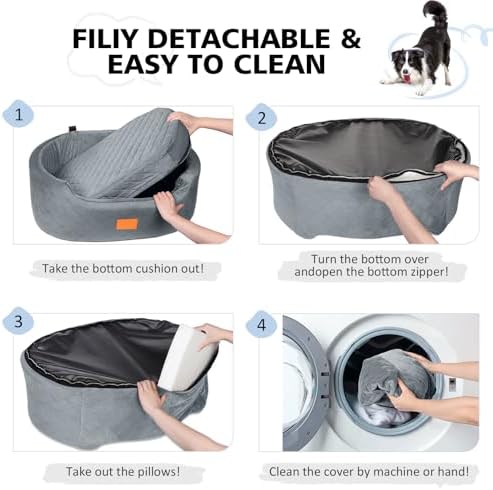 FILIY DETACHABLE & EASY TO CLEAN

1

Take the bottom cushion out!

2

Turn the bottom over andopen the bottom zipper!

3

Take out the pillows!

4

Clean the cover by machine or hand!