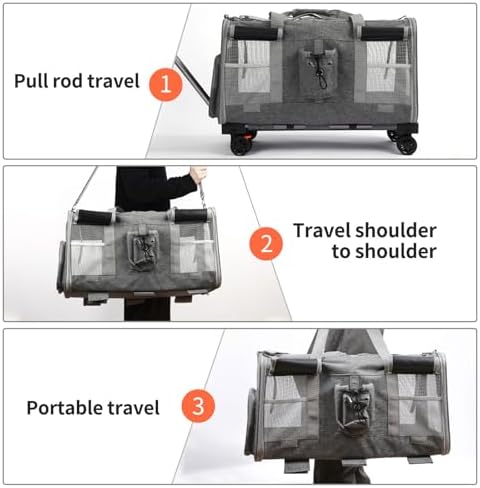 Pull rod travel
1

2
Travel shoulder to shoulder

Portable travel
3