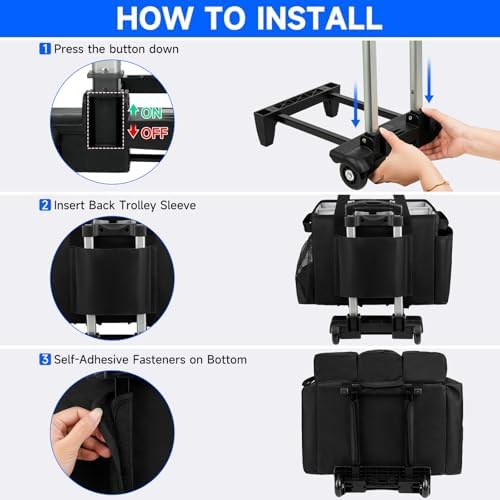 HOW TO INSTALL

1 Press the button down

ON
OFF

2 Insert Back Trolley Sleeve

3 Self-Adhesive Fasteners on Bottom