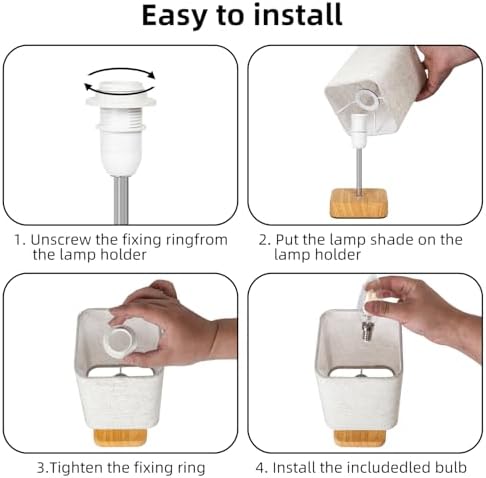 Easy to install

1. Unscrew the fixing ringfrom the lamp holder

2. Put the lamp shade on the lamp holder

3.Tighten the fixing ring

4. Install the includedled bulb