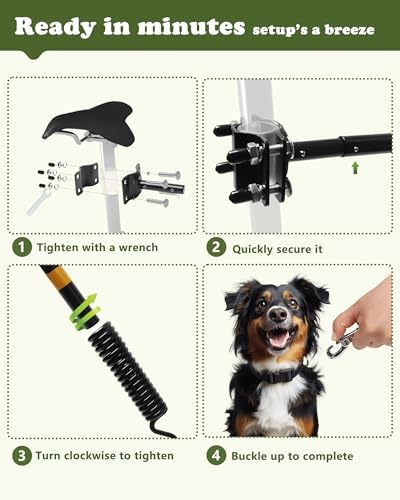 Ready in minutes setup's a breeze

1 Tighten with a wrench

2 Quickly secure it

3 Turn clockwise to tighten

4 Buckle up to complete